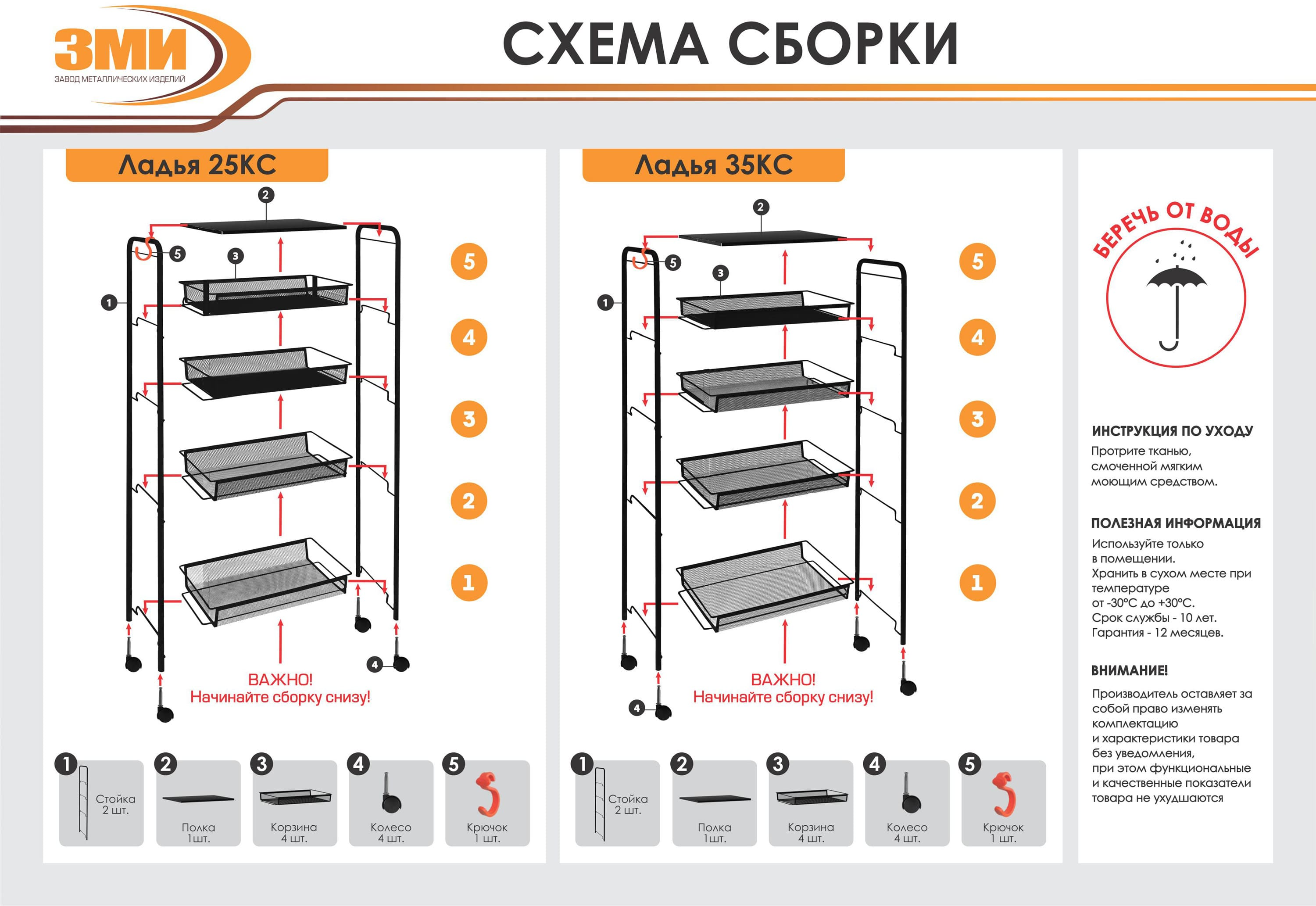 ЗМИ
ЗАВОД МЕТАЛЛИЧЕСКИХ ИЗДЕЛИЙ

СХЕМА СБОРКИ

Ладья 25КС

2
5
3
1
4

5
4
3
2
1

ВАЖНО!
Начинайте сборку снизу!

1 Стойка 2 шт.
2 Полка 1шт.
3 Корзина 4 шт.
4 Колесо 4 шт.
5 Крючок 1 шт.

Ладья 35КС

2
5
3
1
4

5
4
3
2
1

ВАЖНО!
Начинайте сборку снизу!

1 Стойка 2 шт.
2 Полка 1шт.
3 Корзина 4 шт.
4 Колесо 4 шт.
5 Крючок 1 шт.

БЕРЕЧЬ ОТ ВОДЫ

ИНСТРУКЦИЯ ПО УХОДУ
Протрите тканью, смоченной мягким моющим средством.

ПОЛЕЗНАЯ ИНФОРМАЦИЯ
Используйте только в помещении.
Хранить в сухом месте при температуре от -30°С до +30°С.
Срок службы - 10 лет.
Гарантия - 12 месяцев.

ВНИМАНИЕ!
Производитель оставляет за собой право изменять комплектацию и характеристики товара без уведомления, при этом функциональные и качественные показатели товара не ухудшаются